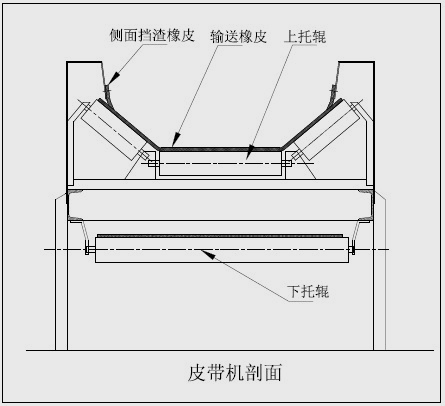 侧面挡渣橡皮
输送橡皮
上托辊
下托辊
皮带机剖面